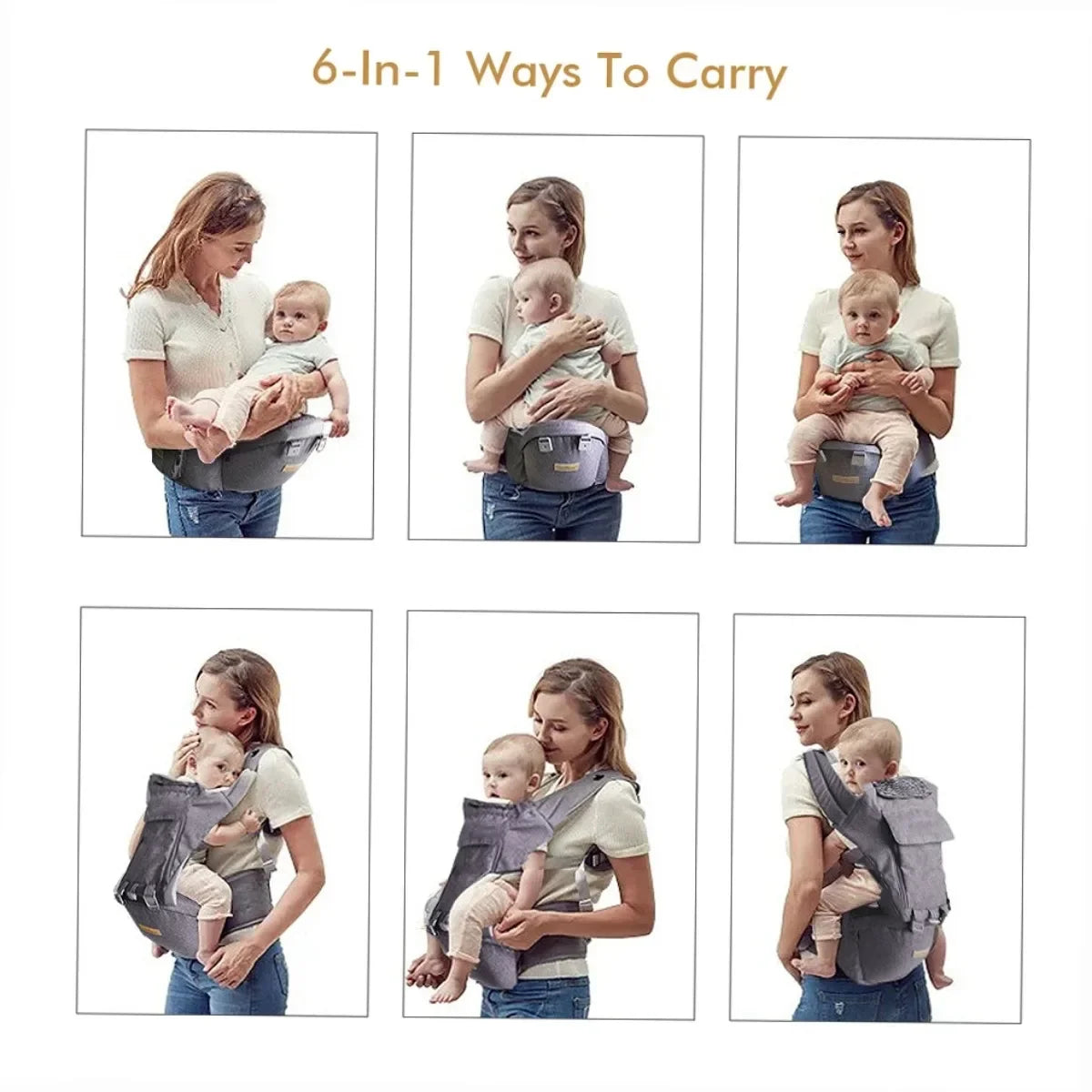 6-In-1 Ways To Carry