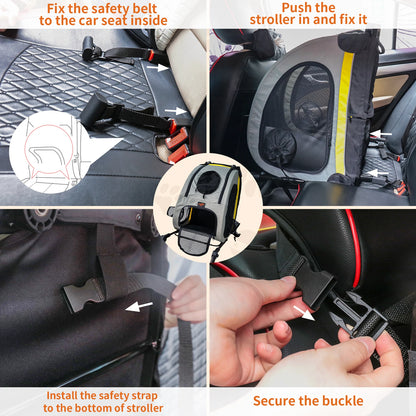 Fix the safety belt to the car seat inside

Push the stroller in and fix it

Install the safety strap to the bottom of stroller

Secure the buckle