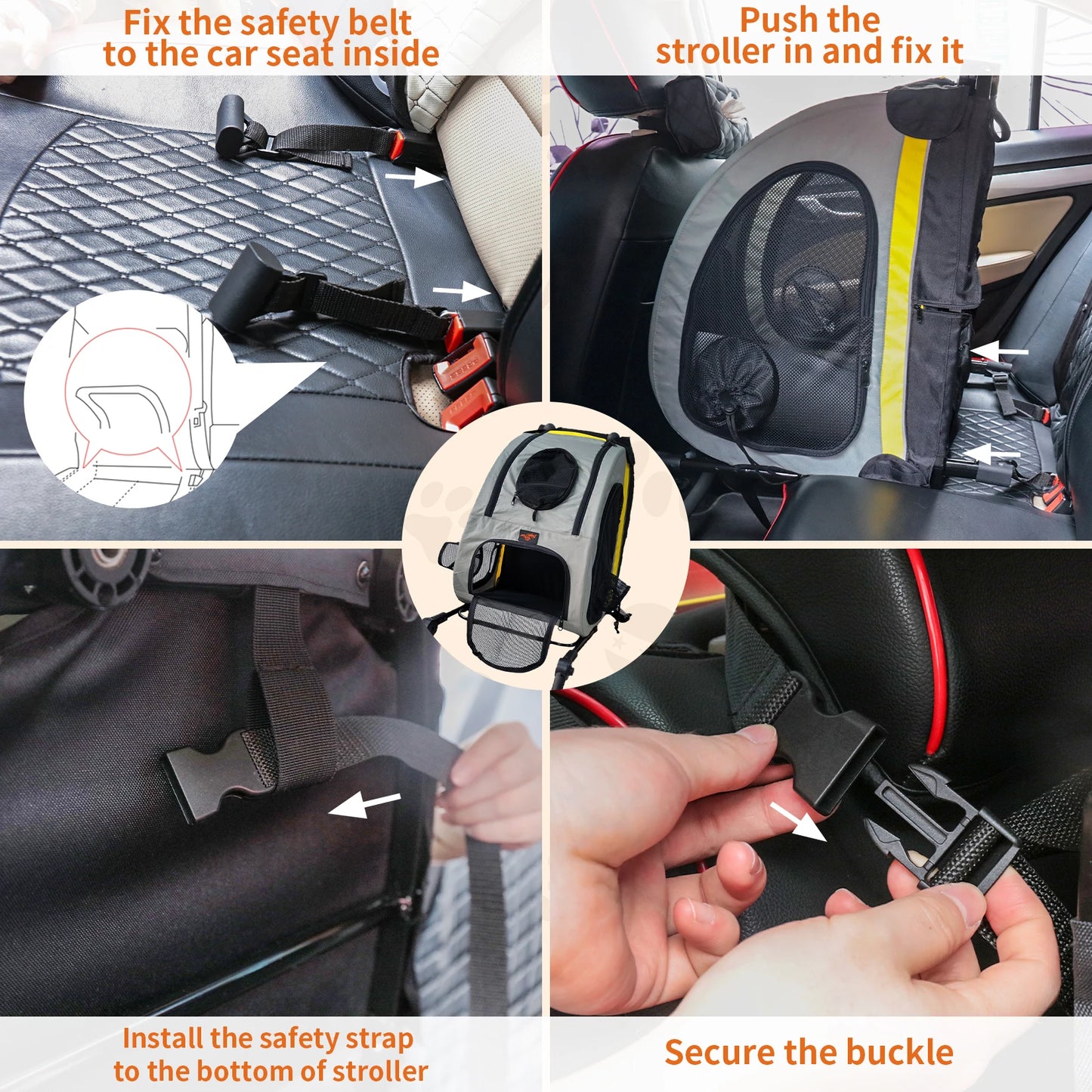 Fix the safety belt to the car seat inside

Push the stroller in and fix it

Install the safety strap to the bottom of stroller

Secure the buckle