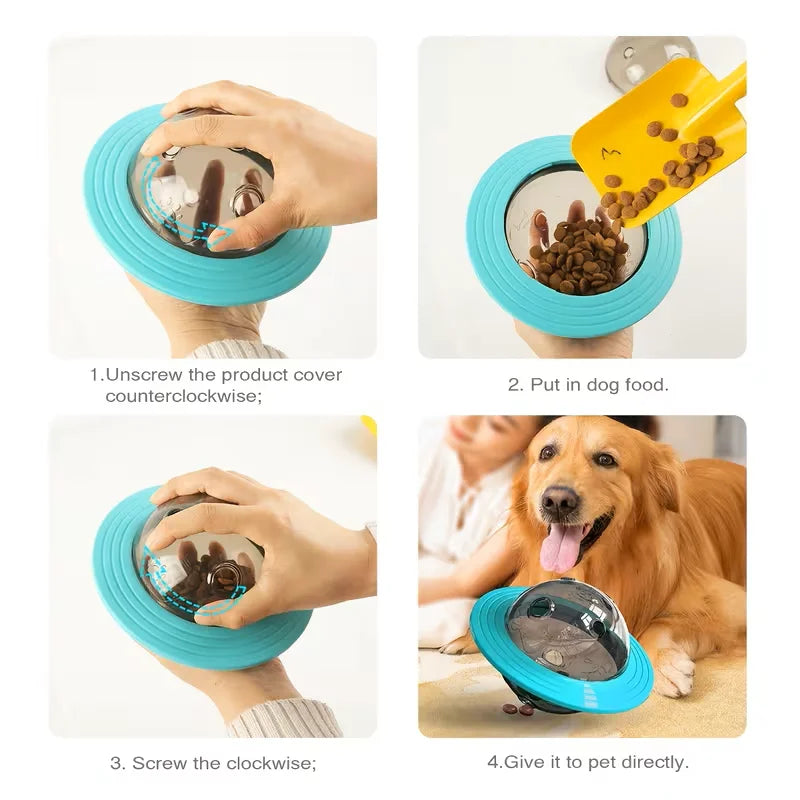 1.Unscrew the product cover counterclockwise;

2. Put in dog food.

3. Screw the clockwise;

4.Give it to pet directly.